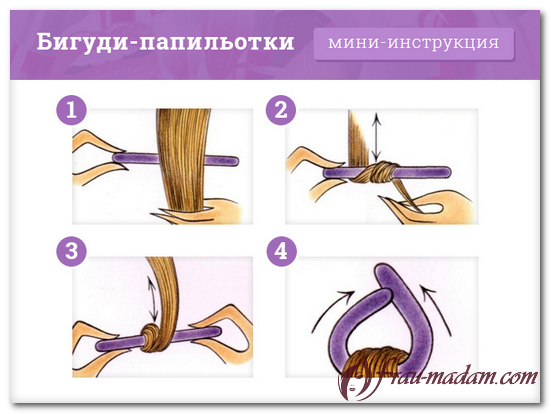 Бигуди-папильотки

мини-инструкция

1

2

3

4

Frau-madam.com